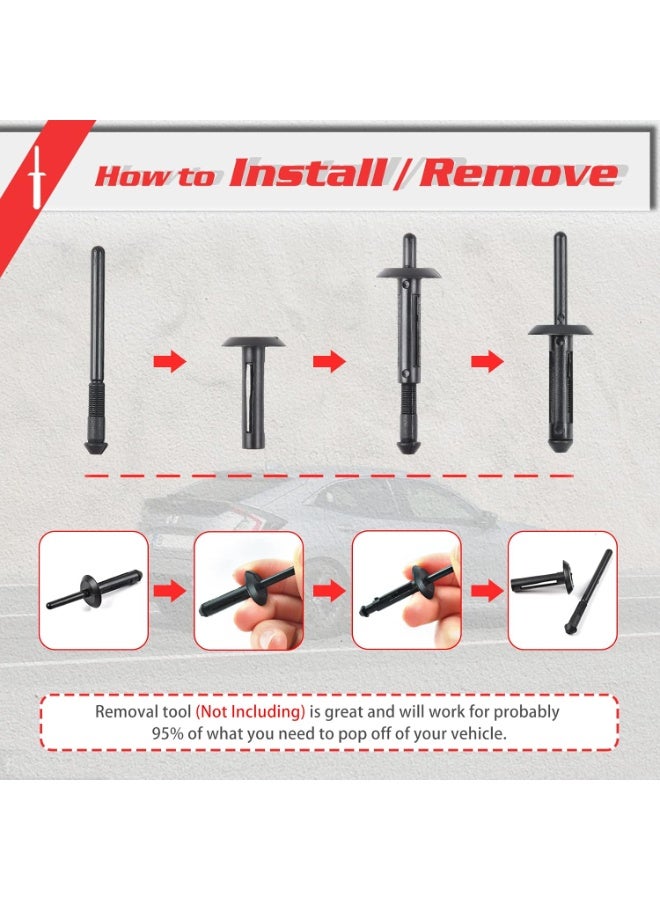 How to Install / Remove

Removal tool (Not Including) is great and will work for probably 95% of what you need to pop off of your vehicle.